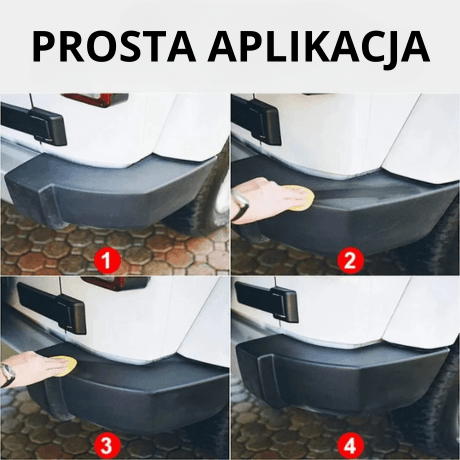 PROSTA APLIKACJA

1

2

3

4